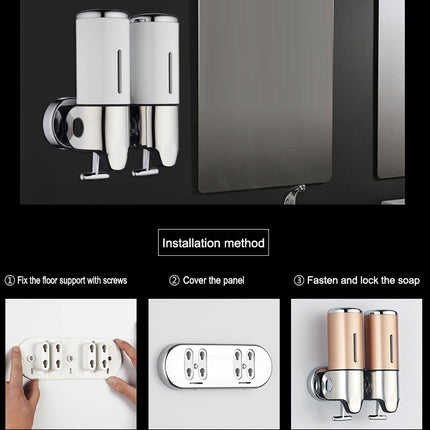 Installation method

① Fix the floor support with screws

② Cover the panel

③ Fasten and lock the soap