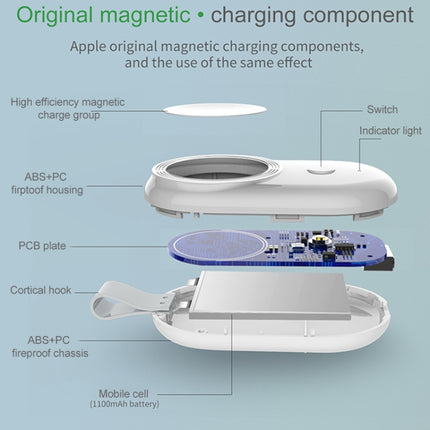 Original magnetic • charging component

Apple original magnetic charging components, and the use of the same effect

High efficiency magnetic charge group

Switch

Indicator light

ABS+PC firptoof housing

PCB plate

Cortical hook

ABS+PC fireproof chassis

Mobile cell (1100mAh battery)