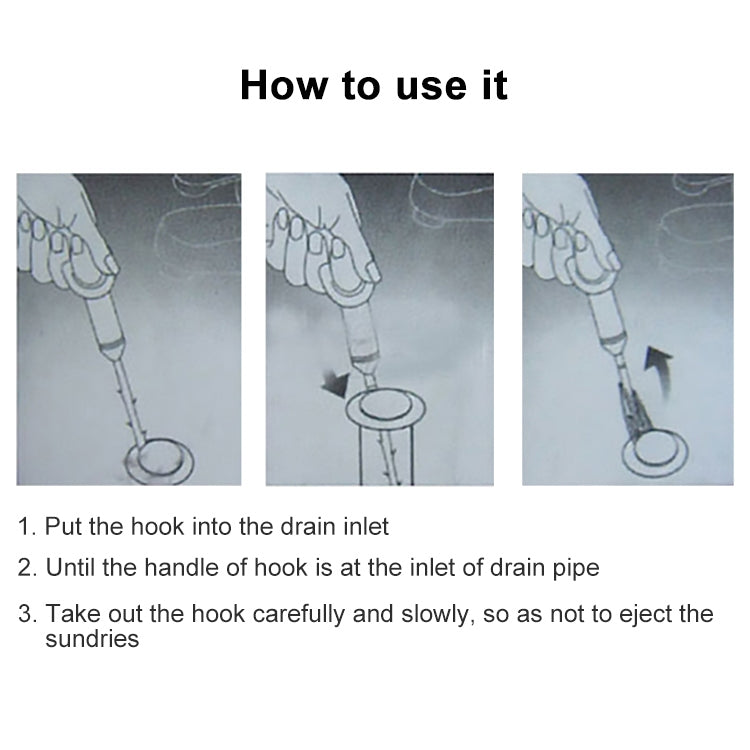 How to use it

1. Put the hook into the drain inlet

2. Until the handle of hook is at the inlet of drain pipe

3. Take out the hook carefully and slowly, so as not to eject the sundries