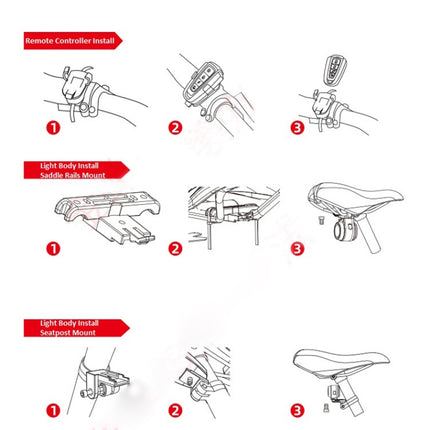 Remote Controller Install

1

2

3

Light Body Install
Saddle Rails Mount

1

2

3

Light Body Install
Seatpost Mount

1

2

3