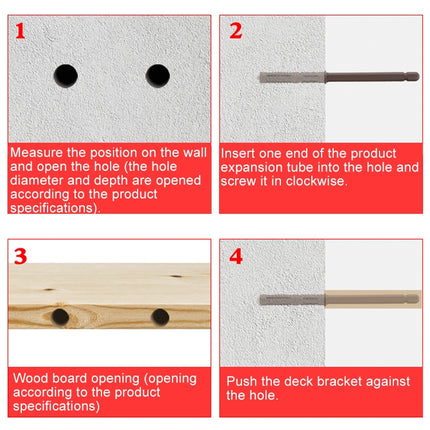 1

Measure the position on the wall and open the hole (the hole diameter and depth are opened according to the product specifications).

2

Insert one end of the product expansion tube into the hole and screw it in clockwise.

3

Wood board opening (opening according to the product specifications)

4

Push the deck bracket against the hole.