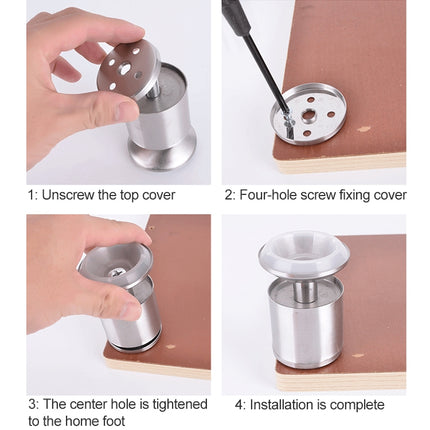 1: Unscrew the top cover

2: Four-hole screw fixing cover

3: The center hole is tightened to the home foot

4: Installation is complete