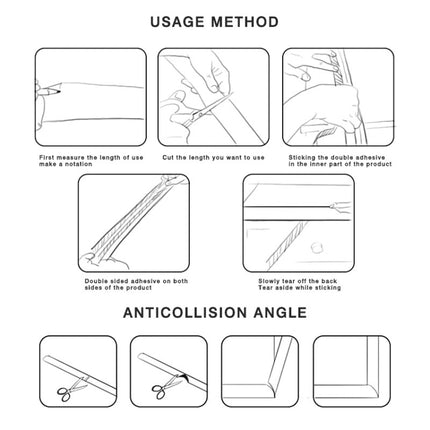 USAGE METHOD

First measure the length of use make a notation

Cut the length you want to use

Sticking the double adhesive in the inner part of the product

Double sided adhesive on both sides of the product

Slowly tear off the back Tear aside while sticking

ANTICOLLISION ANGLE