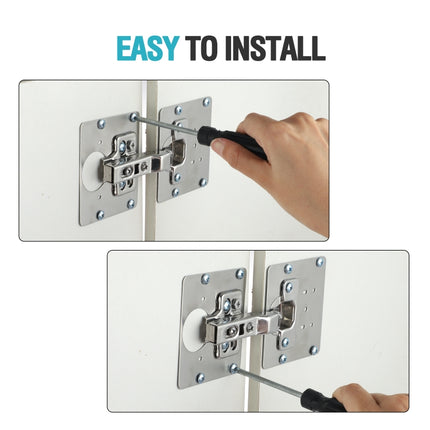 EASY TO INSTALL