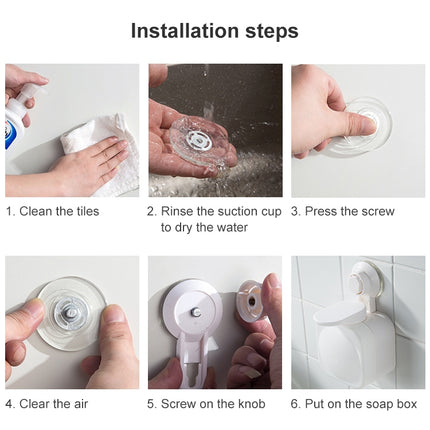 Installation steps

1. Clean the tiles

2. Rinse the suction cup to dry the water

3. Press the screw

4. Clear the air

5. Screw on the knob

6. Put on the soap box