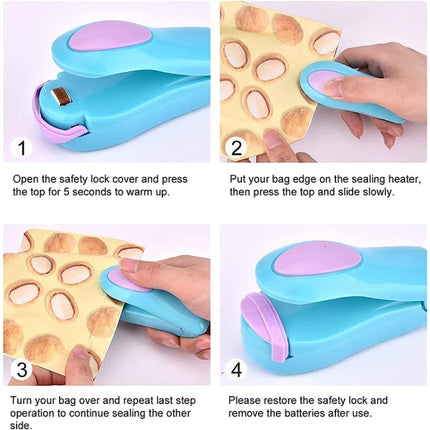 1

Open the safety lock cover and press the top for 5 seconds to warm up.

2

Put your bag edge on the sealing heater, then press the top and slide slowly.

3

Turn your bag over and repeat last step operation to continue sealing the other side.

4

Please restore the safety lock and remove the batteries after use.