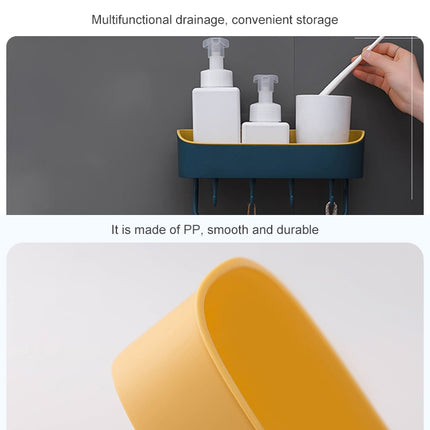 Multifunctional drainage, convenient storage

It is made of PP, smooth and durable