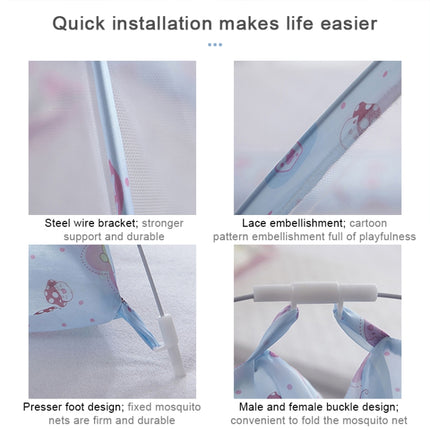 Quick installation makes life easier

Steel wire bracket; stronger support and durable

Lace embellishment; cartoon pattern embellishment full of playfulness

Presser foot design; fixed mosquito nets are firm and durable

Male and female buckle design; convenient to fold the mosquito net