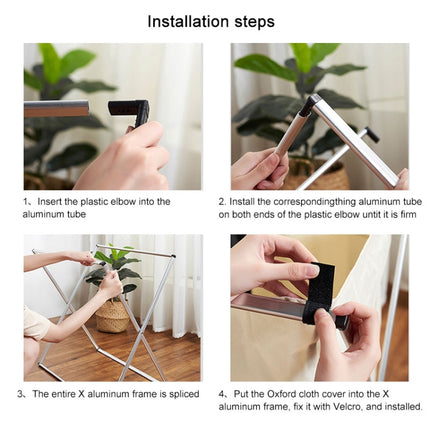 Installation steps

1、Insert the plastic elbow into the aluminum tube

2. Install the correspondingthing aluminum tube on both ends of the plastic elbow untit it is firm

3、The entire X aluminum frame is spliced

4、Put the Oxford cloth cover into the X aluminum frame, fix it with Velcro, and installed.