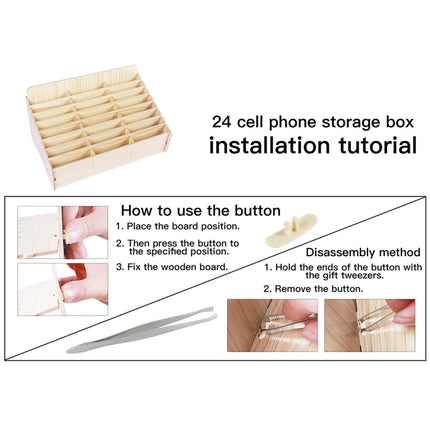 24 cell phone storage box
installation tutorial

How to use the button
1. Place the board position.
2. Then press the button to the specified position.
3. Fix the wooden board.

Disassembly method
1. Hold the ends of the button with the gift tweezers.
2. Remove the button.