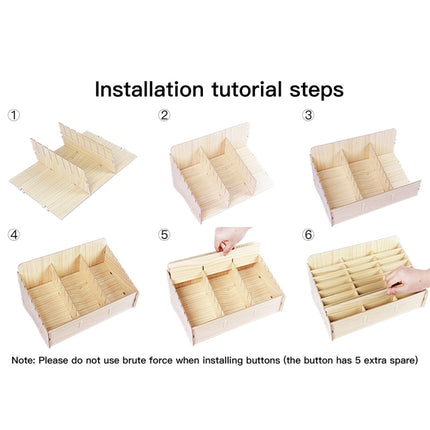 Installation tutorial steps

①

②

③

④

⑤

⑥

Note: Please do not use brute force when installing buttons (the button has 5 extra spare)