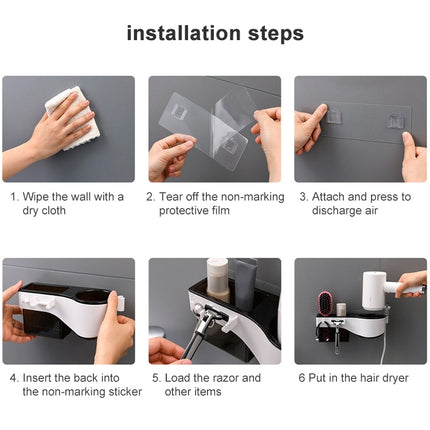 installation steps

1. Wipe the wall with a dry cloth

2. Tear off the non-marking protective film

3. Attach and press to discharge air

4. Insert the back into the non-marking sticker

5. Load the razor and other items

6 Put in the hair dryer