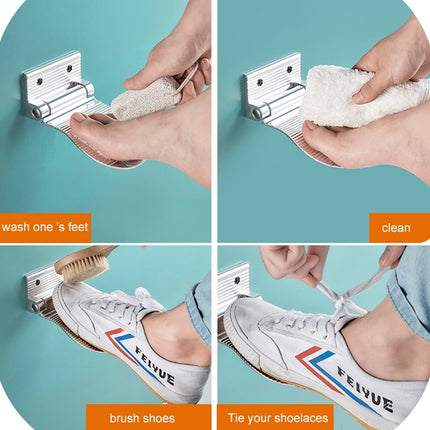 wash one 's feet

clean

FEIYUE

brush shoes

FEIYUE

Tie your shoelaces