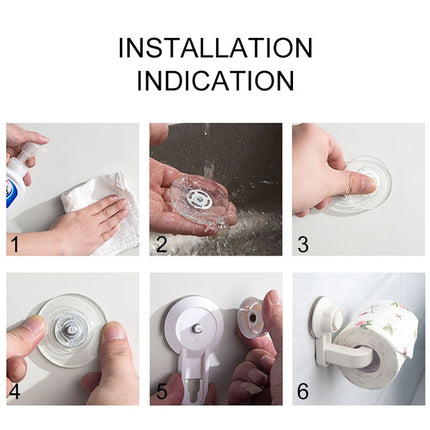 INSTALLATION
INDICATION

1

2

3

4

5

6