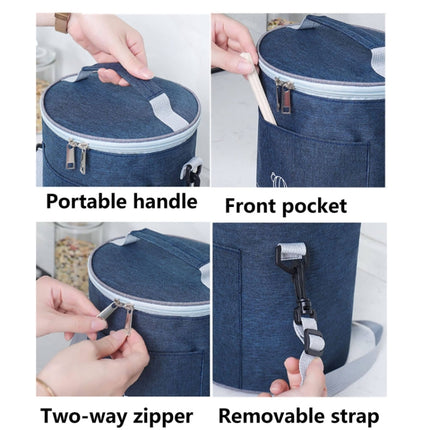 Portable handle

Front pocket

Two-way zipper

Removable strap