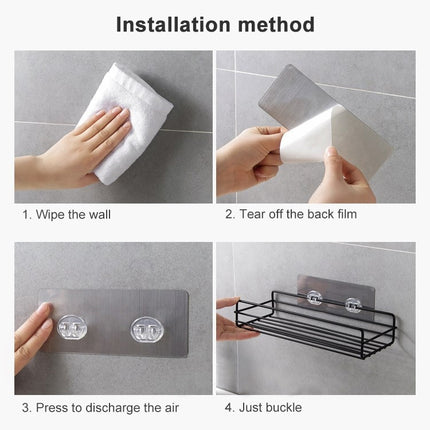 Installation method

1. Wipe the wall

2. Tear off the back film

3. Press to discharge the air

4. Just buckle