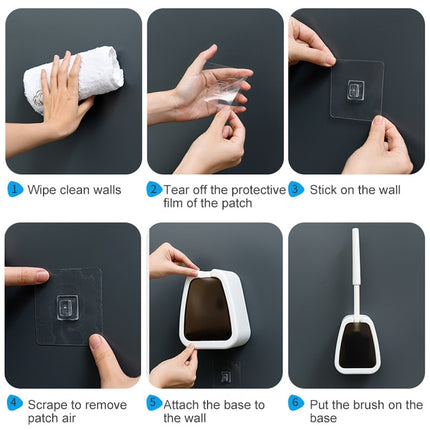 1 Wipe clean walls

2 Tear off the protective film of the patch

3 Stick on the wall

4 Scrape to remove patch air

5 Attach the base to the wall

6 Put the brush on the base