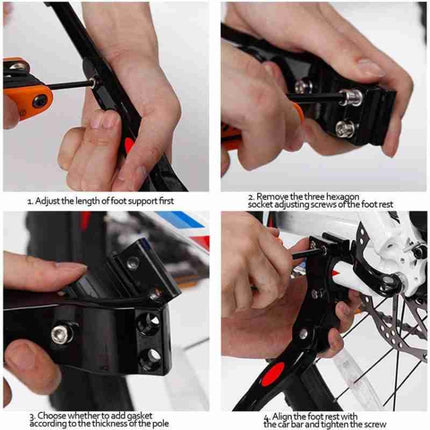 1. Adjust the length of foot support first

2. Remove the three hexagon socket adjusting screws of the foot rest

3. Choose whether to add gasket according to the thickness of the pole

4. Align the foot rest with the car bar and tighten the screw