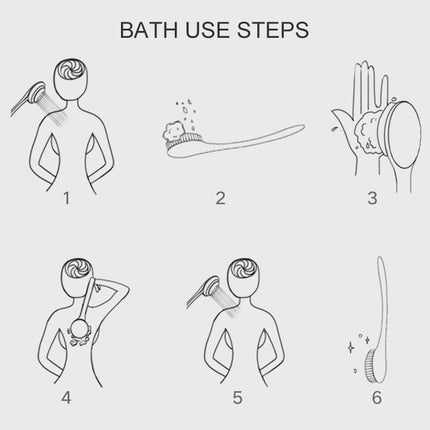 BATH USE STEPS

1

2

3

4

5

6