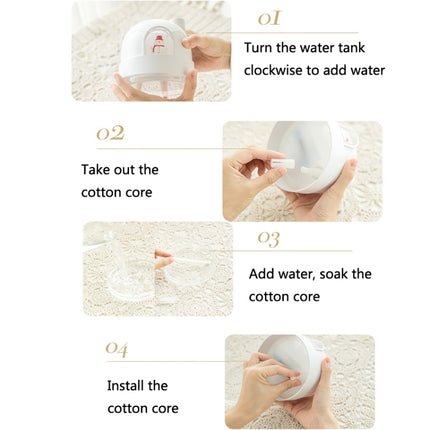 01

Turn the water tank clockwise to add water

02

Take out the cotton core

03

Add water, soak the cotton core

04

Install the cotton core