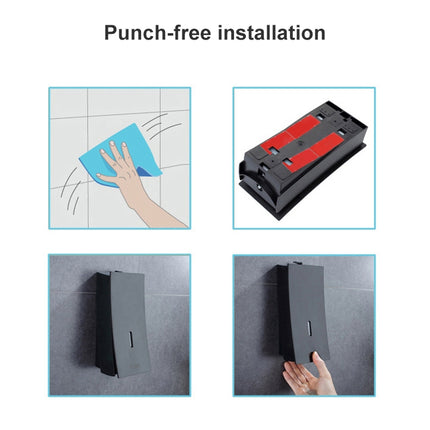 Punch-free installation