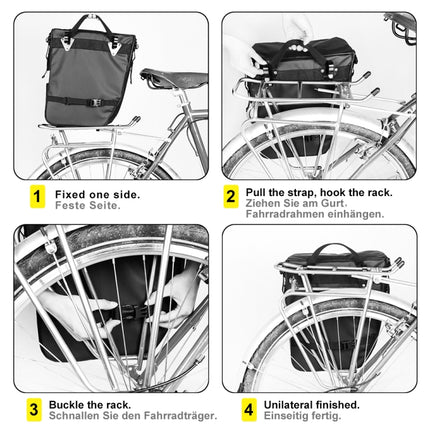 1 Fixed one side.
Feste Seite.

2 Pull the strap, hook the rack.
Ziehen Sie am Gurt.
Fahrradrahmen einhängen.

3 Buckle the rack.
Schnallen Sie den Fahrradträger.

4 Unilateral finished.
Einseitig fertig.