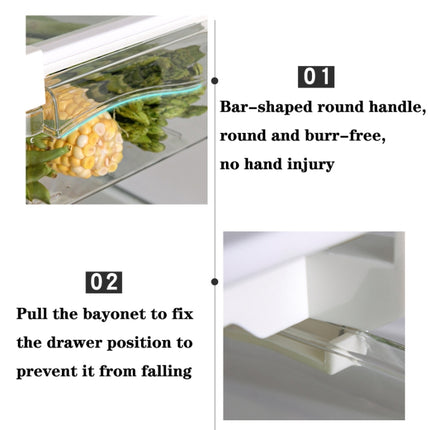 01

Bar-shaped round handle, round and burr-free, no hand injury

02

Pull the bayonet to fix the drawer position to prevent it from falling