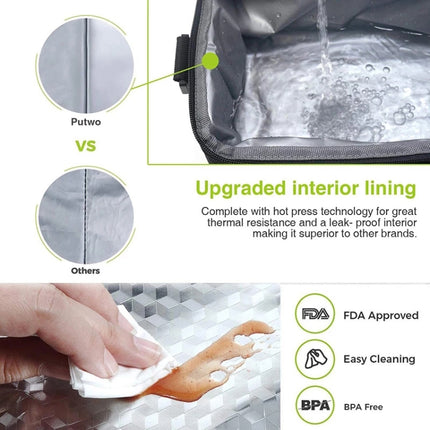 Putwo

VS

Others

Upgraded interior lining

Complete with hot press technology for great thermal resistance and a leak- proof interior making it superior to other brands.

FDA

FDA Approved

Easy Cleaning

BPA

BPA Free