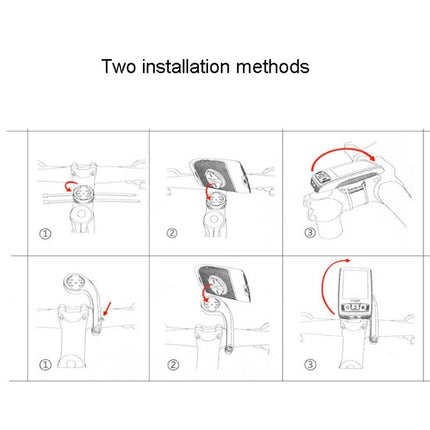 Two installation methods

①

②

③

①

②

③