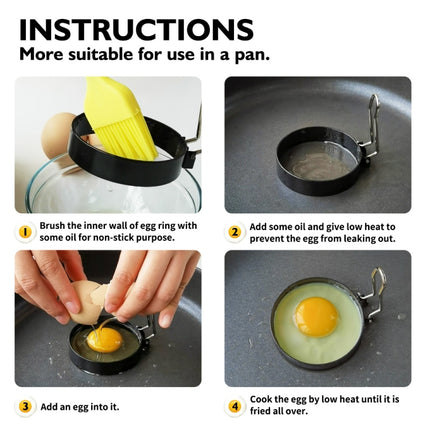 INSTRUCTIONS
More suitable for use in a pan.

1 Brush the inner wall of egg ring with some oil for non-stick purpose.

2 Add some oil and give low heat to prevent the egg from leaking out.

3 Add an egg into it.

4 Cook the egg by low heat until it is fried all over.