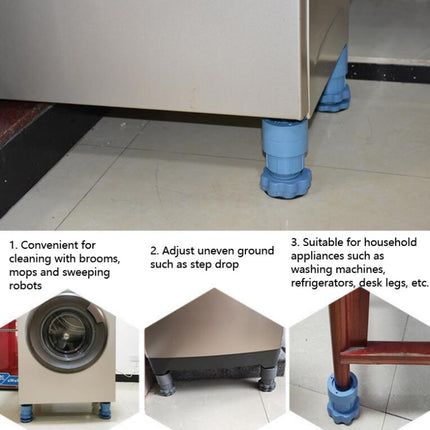 1. Convenient for cleaning with brooms, mops and sweeping robots

2. Adjust uneven ground such as step drop

3. Suitable for household appliances such as washing machines, refrigerators, desk legs, etc.