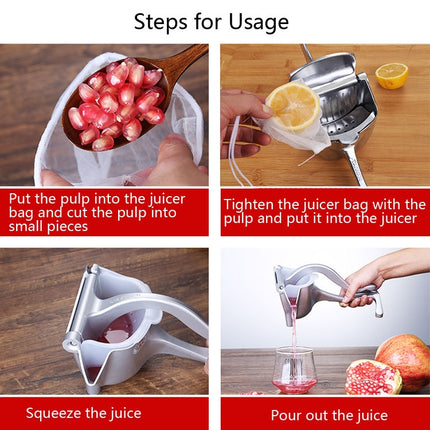 Steps for Usage

Put the pulp into the juicer bag and cut the pulp into small pieces

Tighten the juicer bag with the pulp and put it into the juicer

Squeeze the juice

Pour out the juice