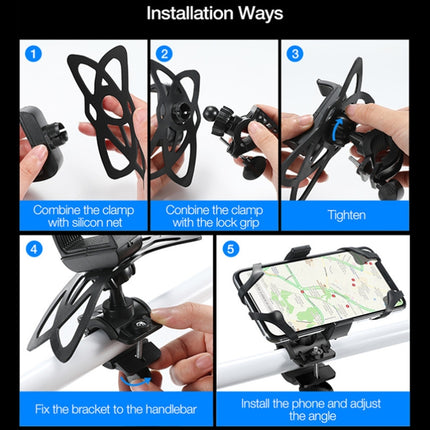 Installation Ways

1

Combine the clamp with silicon net

2

Conbine the clamp with the lock grip

3

Tighten

4

Fix the bracket to the handlebar

5

Install the phone and adjust the angle