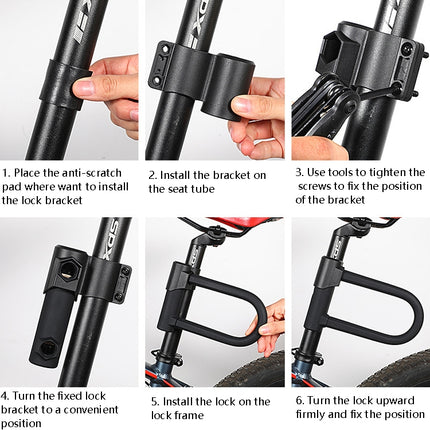 1. Place the anti-scratch pad where want to install the lock bracket

2. Install the bracket on the seat tube

3. Use tools to tighten the screws to fix the position of the bracket

4. Turn the fixed lock bracket to a convenient position

5. Install the lock on the lock frame

6. Turn the lock upward firmly and fix the position