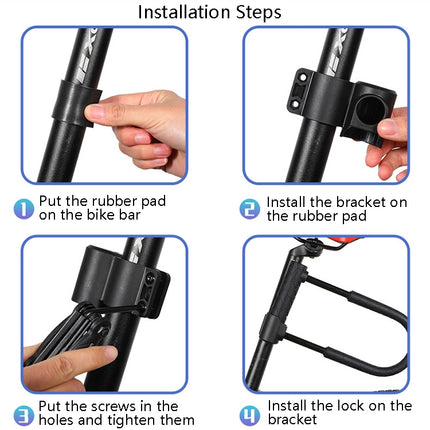 Installation Steps

1 Put the rubber pad on the bike bar

2 Install the bracket on the rubber pad

3 Put the screws in the holes and tighten them

4 Install the lock on the bracket