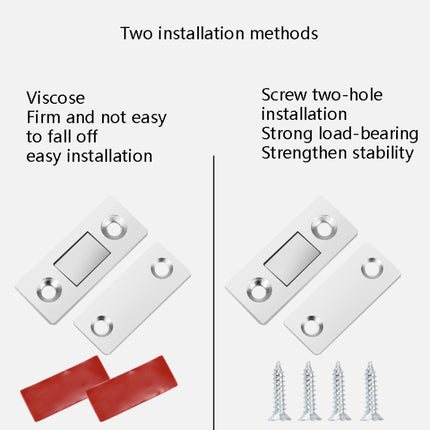 Two installation methods

Viscose
Firm and not easy to fall off
easy installation

Screw two-hole installation
Strong load-bearing
Strengthen stability