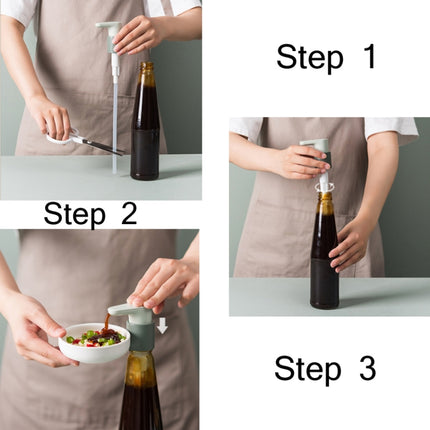 Step 1

Step 2

Step 3