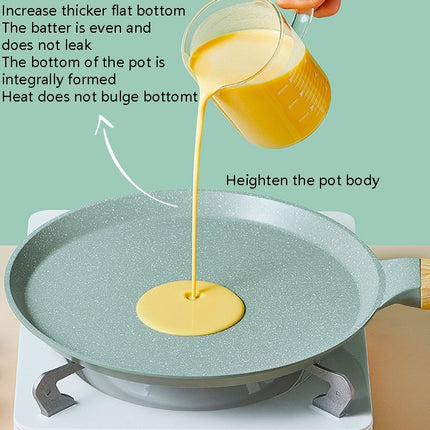 Increase thicker flat bottom
The batter is even and does not leak
The bottom of the pot is integrally formed
Heat does not bulge bottomt

Heighten the pot body