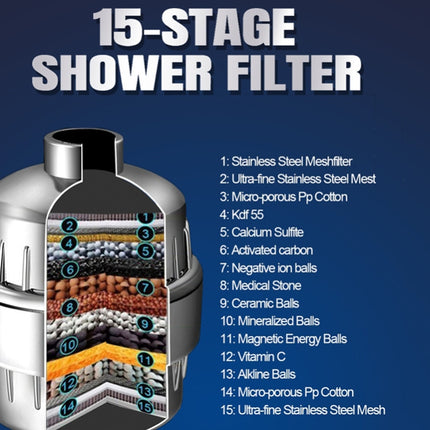 15-STAGE
SHOWER FILTER

1
2
3
4
5
6
7
8
9
10
11
12
13
14
15

1: Stainless Steel Meshfilter
2: Ultra-fine Stainless Steel Mest
3: Micro-porous Pp Cotton
4: Kdf 55
5: Calcium Sulfite
6: Activated carbon
7: Negative ion balls
8: Medical Stone
9: Ceramic Balls
10: Mineralized Balls
11: Magnetic Energy Balls
12: Vitamin C
13: Alkline Balls
14: Micro-porous Pp Cotton
15: Ultra-fine Stainless Steel Mesh