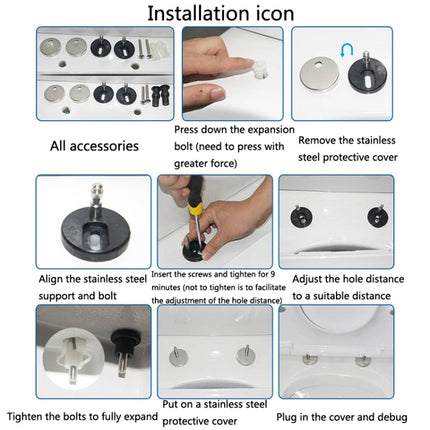 Installation icon

All accessories

Press down the expansion bolt (need to press with greater force)

Remove the stainless steel protective cover

Align the stainless steel support and bolt

Insert the screws and tighten for 9 minutes (not to tighten is to facilitate the adjustment of the hole distance)

Adjust the hole distance to a suitable distance

Tighten the bolts to fully expand

Put on a stainless steel protective cover

Plug in the cover and debug