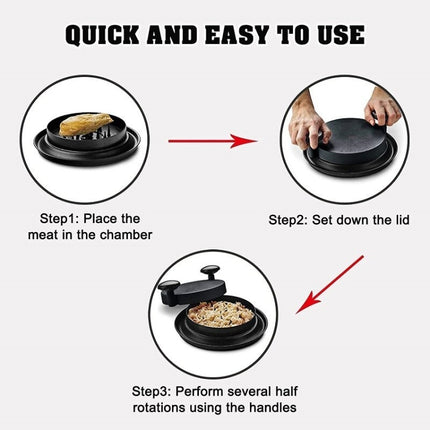 QUICK AND EASY TO USE

Step1: Place the meat in the chamber

Step2: Set down the lid

Step3: Perform several half rotations using the handles