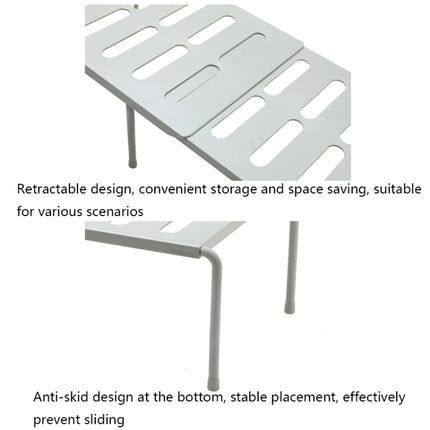 Retractable design, convenient storage and space saving, suitable for various scenarios

Anti-skid design at the bottom, stable placement, effectively prevent sliding