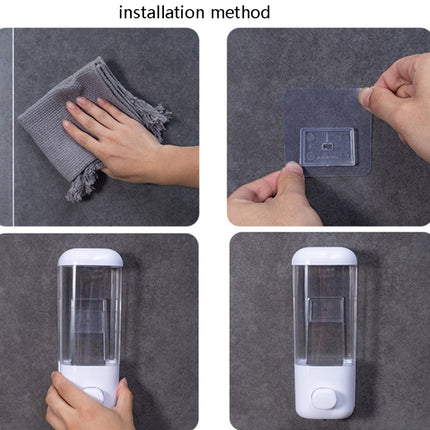 installation method