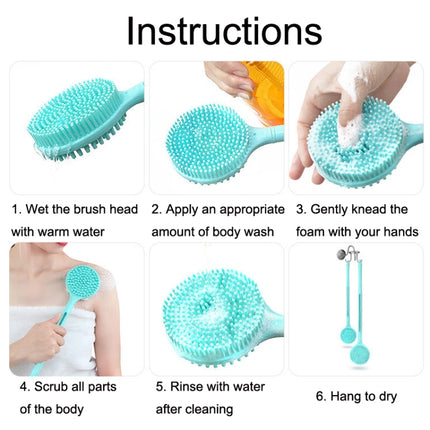 Instructions

1. Wet the brush head with warm water

2. Apply an appropriate amount of body wash

3. Gently knead the foam with your hands

4. Scrub all parts of the body

5. Rinse with water after cleaning

6. Hang to dry