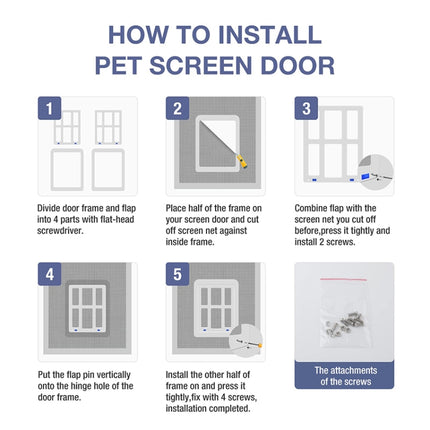 HOW TO INSTALL
PET SCREEN DOOR

1

Divide door frame and flap into 4 parts with flat-head screwdriver.

2

Place half of the frame on your screen door and cut off screen net against inside frame.

3

Combine flap with the screen net you cut off before,press it tightly and install 2 screws.

4

Put the flap pin vertically onto the hinge hole of the door frame.

5

Install the other half of frame on and press it tightly,fix with 4 screws, installation completed.

The attachments of the screws