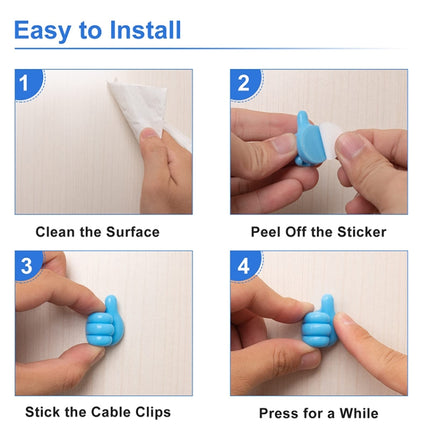 Easy to Install

1

Clean the Surface

2

Peel Off the Sticker

3

Stick the Cable Clips

4

Press for a While