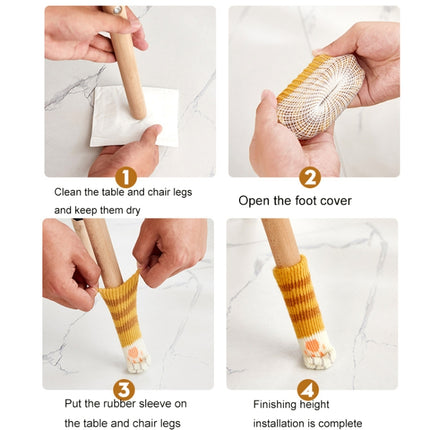 1

Clean the table and chair legs and keep them dry

2

Open the foot cover

3

Put the rubber sleeve on the table and chair legs

4

Finishing height installation is complete