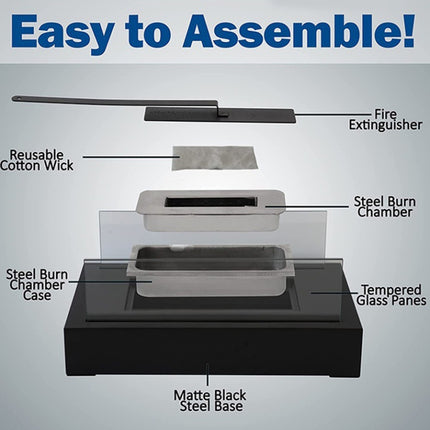 Easy to Assemble!

Fire Extinguisher

Reusable Cotton Wick

Steel Burn Chamber

Steel Burn Chamber Case

Tempered Glass Panes

Matte Black Steel Base