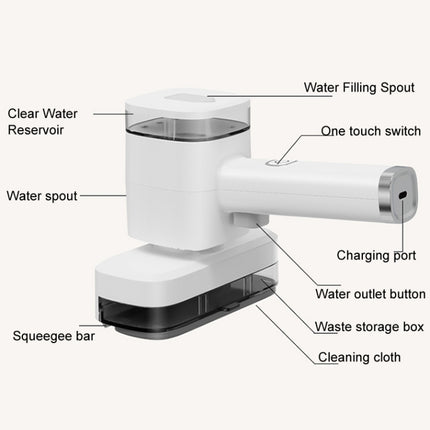 Water Filling Spout

Clear Water Reservoir

One touch switch

Water spout

Charging port

Water outlet button

Waste storage box

Squeegee bar

Cleaning cloth