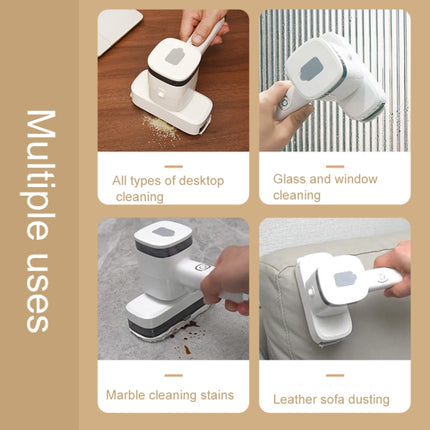 Multiple uses

All types of desktop cleaning

Glass and window cleaning

Marble cleaning stains

Leather sofa dusting